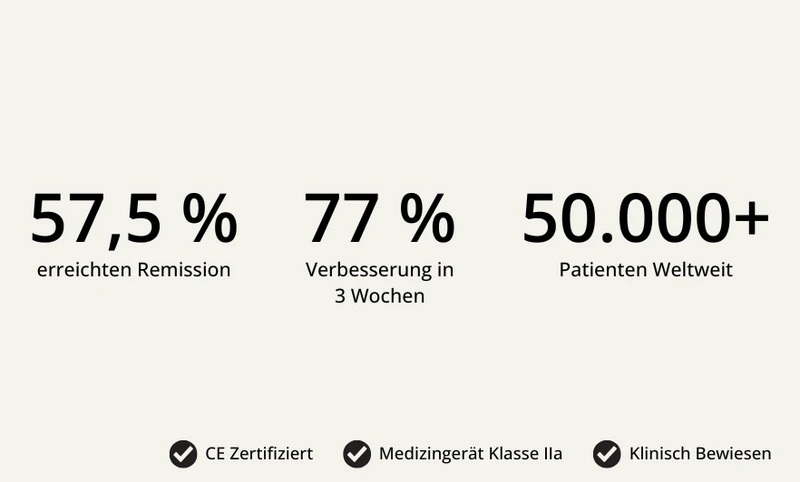 57,5 %
erreichten Remission

77 %
Verbesserung in 3 Wochen

50.000+
Patienten Weltweit

CE Zertifiziert

Medizingerät Klasse IIa

Klinisch Bewiesen